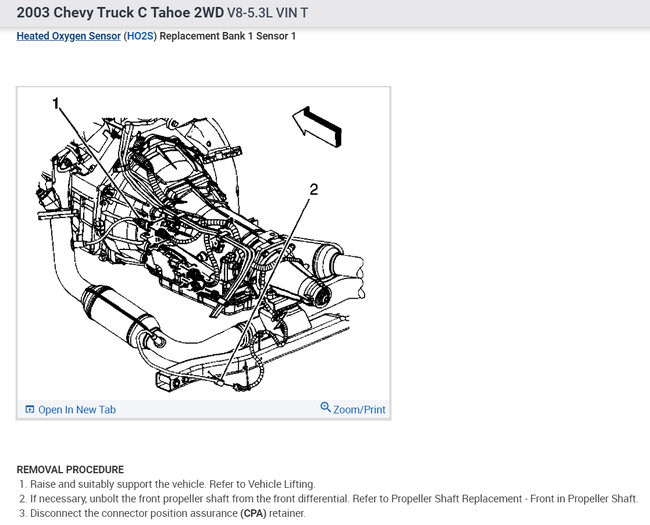 2003 Chevy Truck C Tahoe 2WD V8-5.3L VIN T

Heated Oxygen Sensor (HO2S) Replacement Bank 1 Sensor 1

1

2

Open In New Tab

Zoom/Print

REMOVAL PROCEDURE

1. Raise and suitably support the vehicle. Refer to Vehicle Lifting.
2. If necessary, unbolt the front propeller shaft from the front differential. Refer to Propeller Shaft Replacement - Front in Propeller Shaft.
3. Disconnect the connector position assurance (CPA) retainer.