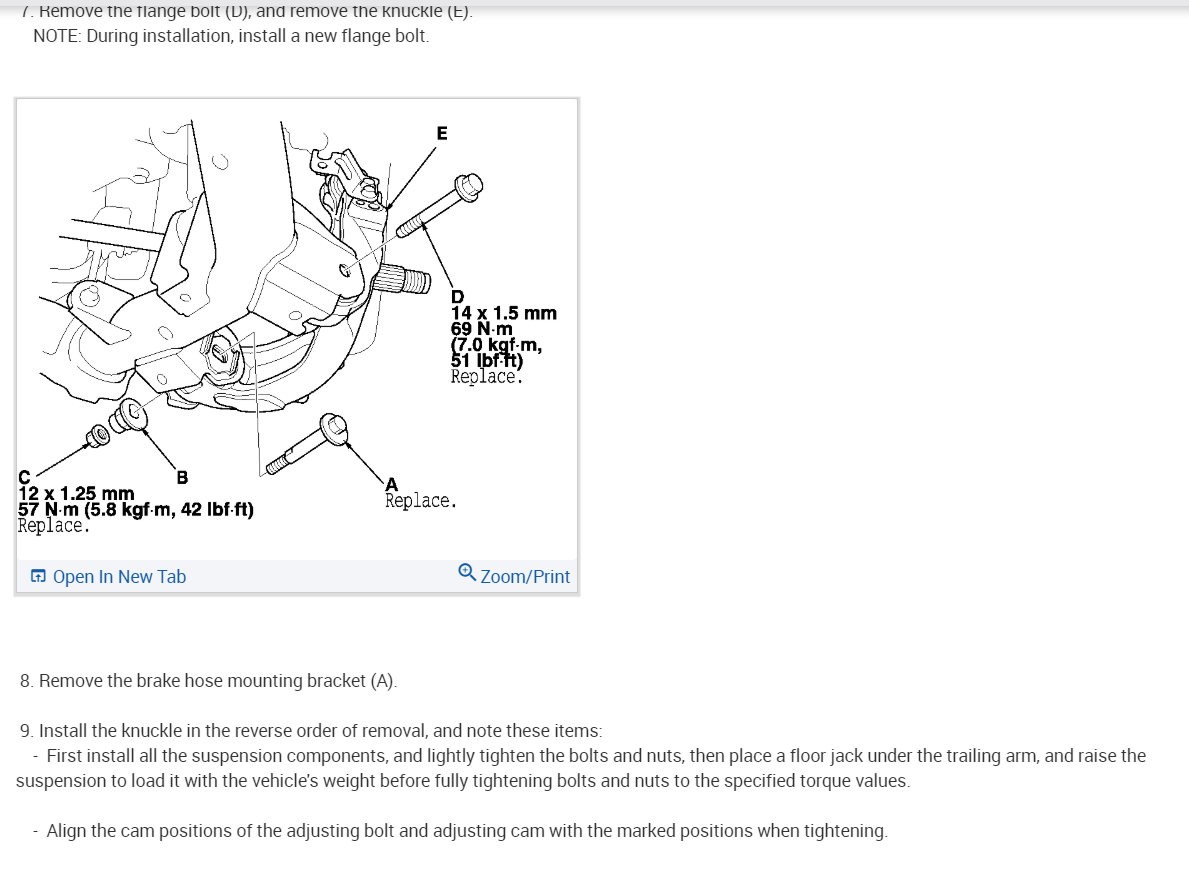 7. Remove the flange bolt (D), and remove the knuckle (E).
NOTE: During installation, install a new flange bolt.

E

D
14 x 1.5 mm
69 N·m
(7.0 kgf·m,
51 lbf·ft)
Replace.

C
12 x 1.25 mm
57 N·m (5.8 kgf·m, 42 lbf·ft)
Replace.

B

A
Replace.

Open In New Tab

Zoom/Print

8. Remove the brake hose mounting bracket (A).

9. Install the knuckle in the reverse order of removal, and note these items:
- First install all the suspension components, and lightly tighten the bolts and nuts, then place a floor jack under the trailing arm, and raise the suspension to load it with the vehicle's weight before fully tightening bolts and nuts to the specified torque values.

- Align the cam positions of the adjusting bolt and adjusting cam with the marked positions when tightening.