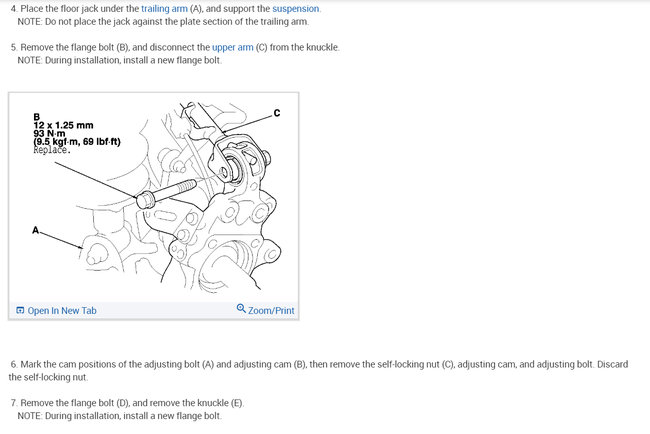 4. Place the floor jack under the trailing arm (A), and support the suspension.
NOTE: Do not place the jack against the plate section of the trailing arm.

5. Remove the flange bolt (B), and disconnect the upper arm (C) from the knuckle.
NOTE: During installation, install a new flange bolt.

B
12 x 1.25 mm
93 N·m
(9.5 kgf·m, 69 lbf·ft)
Replace.

C

A

Open In New Tab

Zoom/Print

6. Mark the cam positions of the adjusting bolt (A) and adjusting cam (B), then remove the self-locking nut (C), adjusting cam, and adjusting bolt. Discard the self-locking nut.

7. Remove the flange bolt (D), and remove the knuckle (E).
NOTE: During installation, install a new flange bolt.