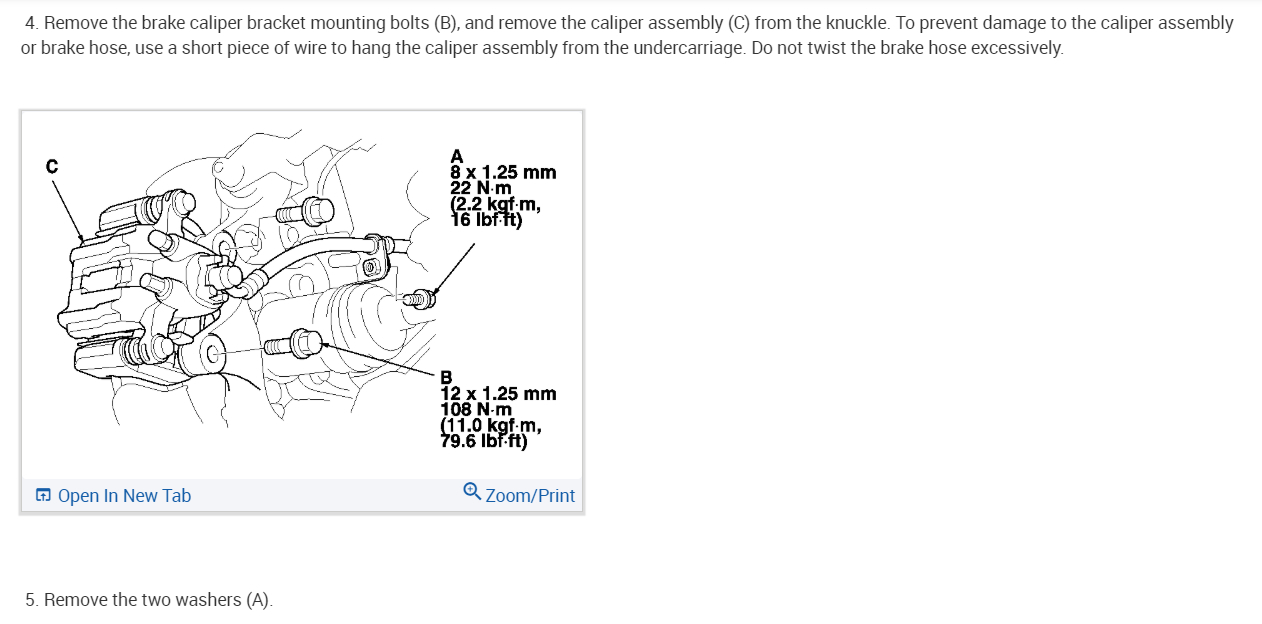 4. Remove the brake caliper bracket mounting bolts (B), and remove the caliper assembly (C) from the knuckle. To prevent damage to the caliper assembly or brake hose, use a short piece of wire to hang the caliper assembly from the undercarriage. Do not twist the brake hose excessively.

C

A
8 x 1.25 mm
22 N·m
(2.2 kgf·m,
16 lbf·ft)

B
12 x 1.25 mm
108 N·m
(11.0 kgf·m,
79.6 lbf·ft)

Open In New Tab

Zoom/Print

5. Remove the two washers (A).