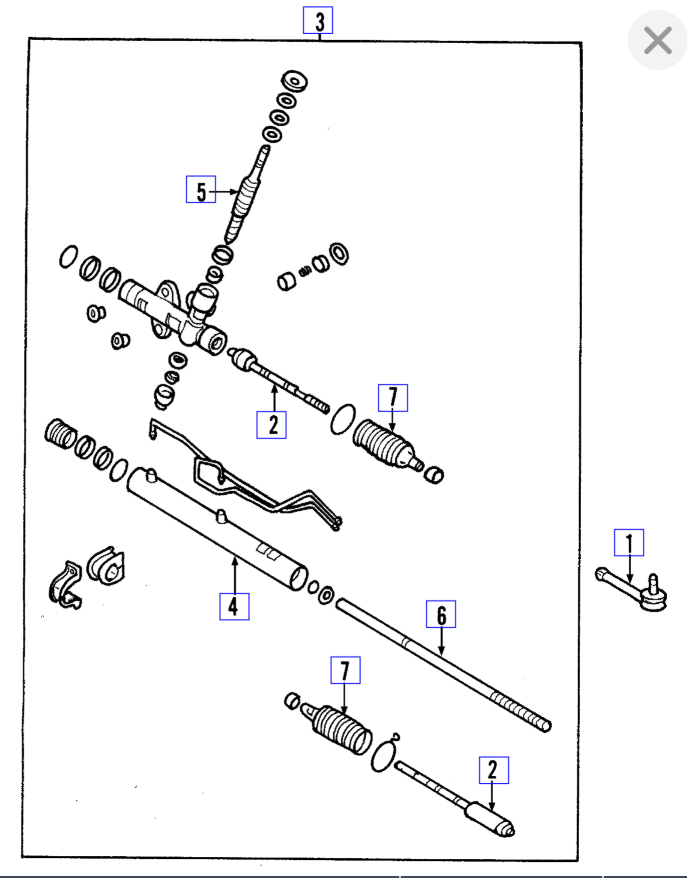 3
5
2
7
1
4
6
7
2