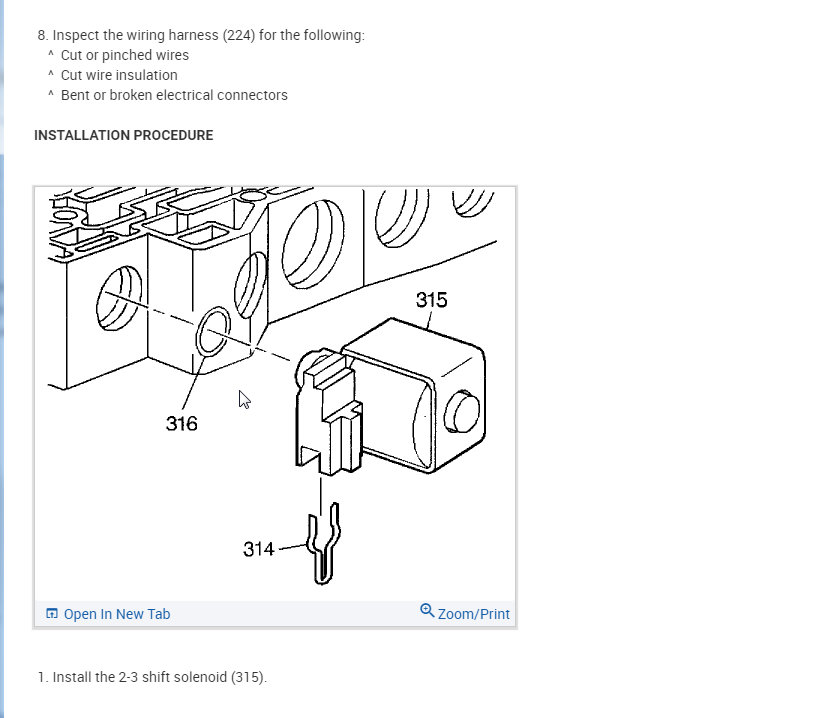 8. Inspect the wiring harness (224) for the following:
^ Cut or pinched wires
^ Cut wire insulation
^ Bent or broken electrical connectors

INSTALLATION PROCEDURE

315

316

314

Open In New Tab

Zoom/Print

1. Install the 2-3 shift solenoid (315).