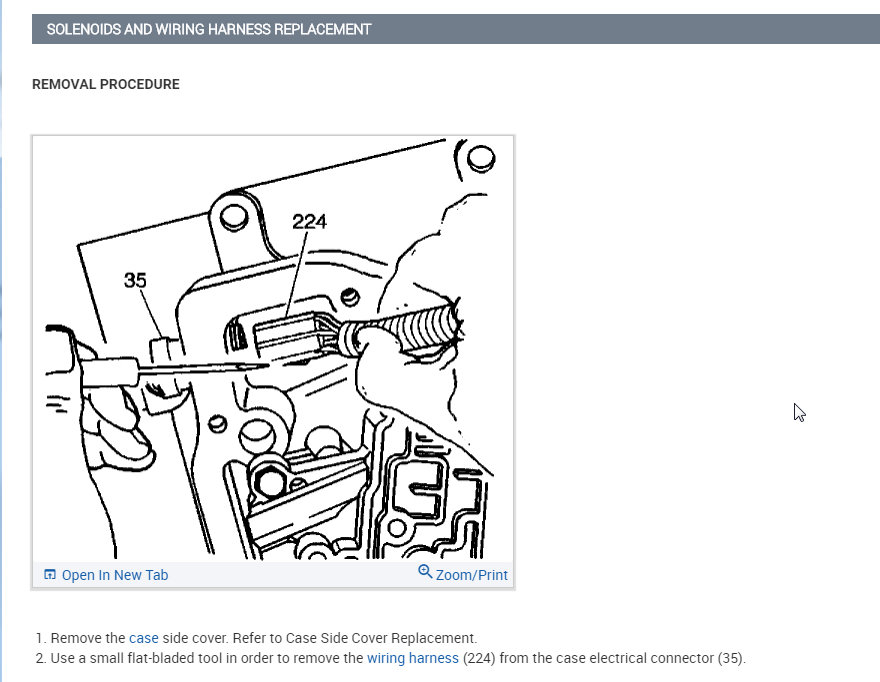 SOLENOIDS AND WIRING HARNESS REPLACEMENT

REMOVAL PROCEDURE

224
35

Open In New Tab
Zoom/Print

1. Remove the case side cover. Refer to Case Side Cover Replacement.
2. Use a small flat-bladed tool in order to remove the wiring harness (224) from the case electrical connector (35).