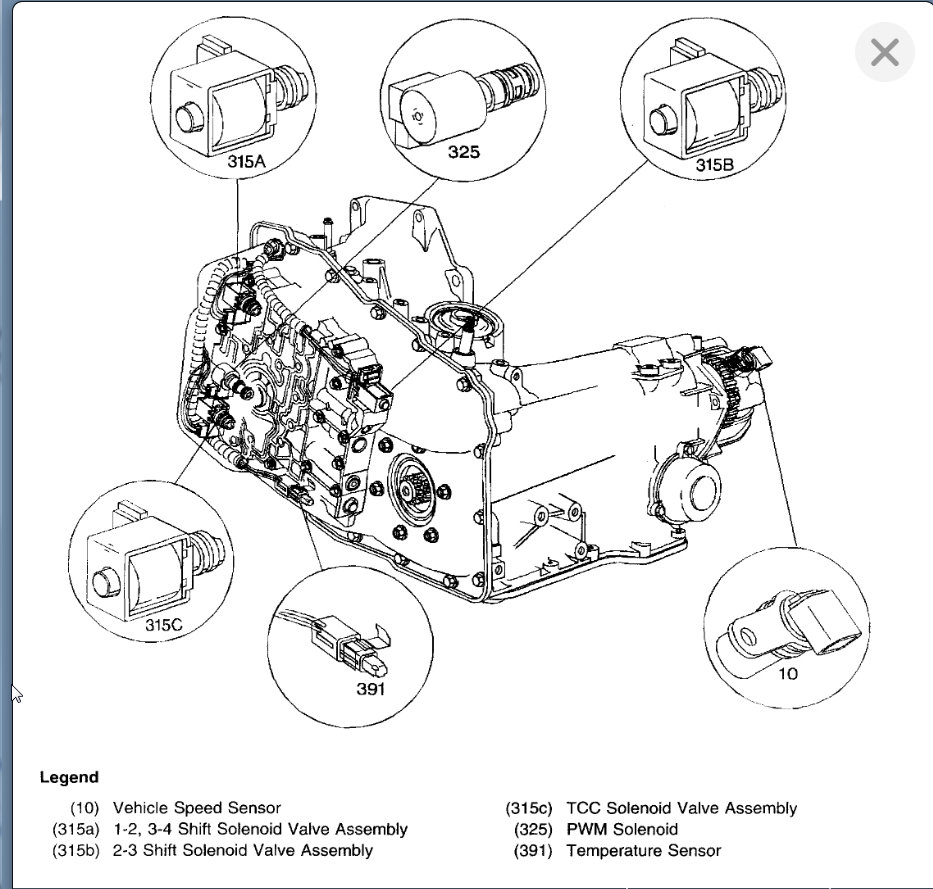 315A
325
315B
315C
391
10

Legend

(10) Vehicle Speed Sensor
(315a) 1-2, 3-4 Shift Solenoid Valve Assembly
(315b) 2-3 Shift Solenoid Valve Assembly

(315c) TCC Solenoid Valve Assembly
(325) PWM Solenoid
(391) Temperature Sensor