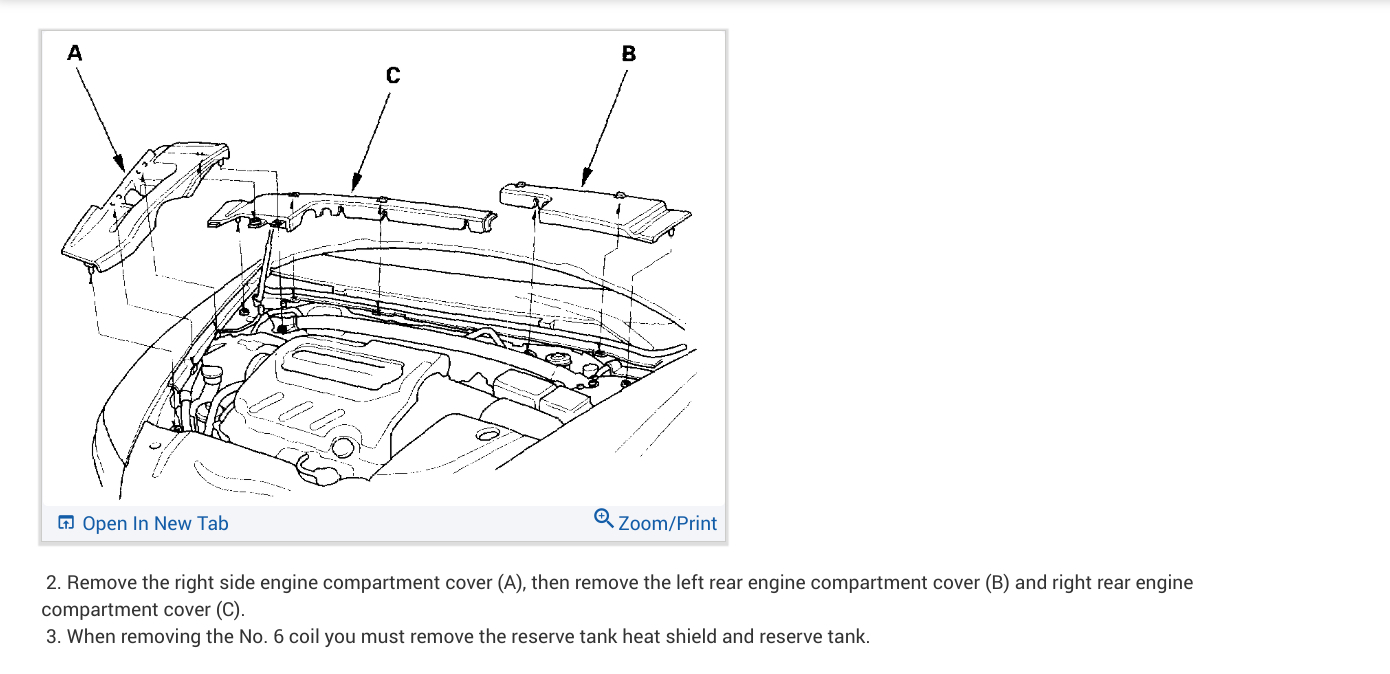 A

C

B

Open In New Tab

Zoom/Print

2. Remove the right side engine compartment cover (A), then remove the left rear engine compartment cover (B) and right rear engine compartment cover (C).
3. When removing the No. 6 coil you must remove the reserve tank heat shield and reserve tank.