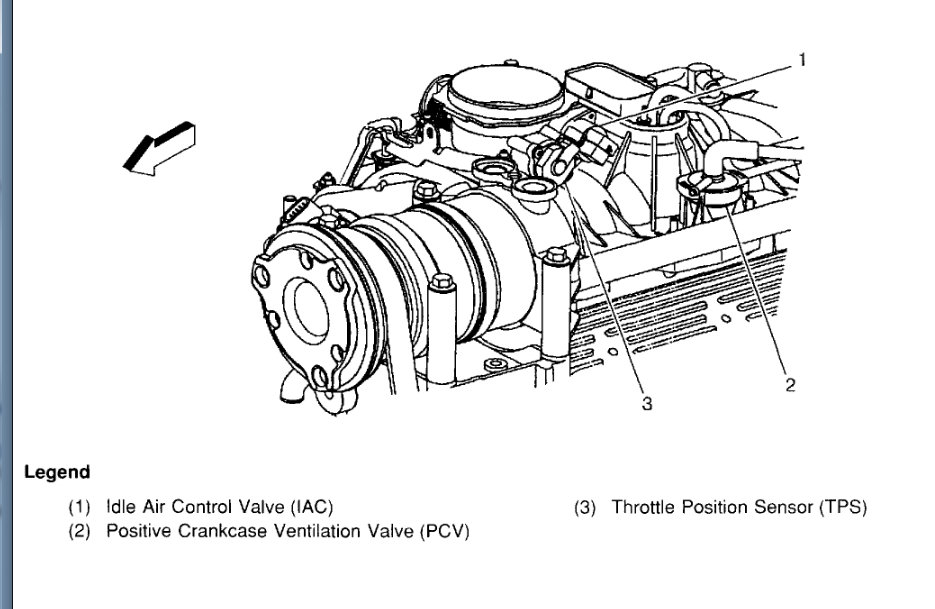 1

2

3

Legend

(1) Idle Air Control Valve (IAC)
(2) Positive Crankcase Ventilation Valve (PCV)

(3) Throttle Position Sensor (TPS)