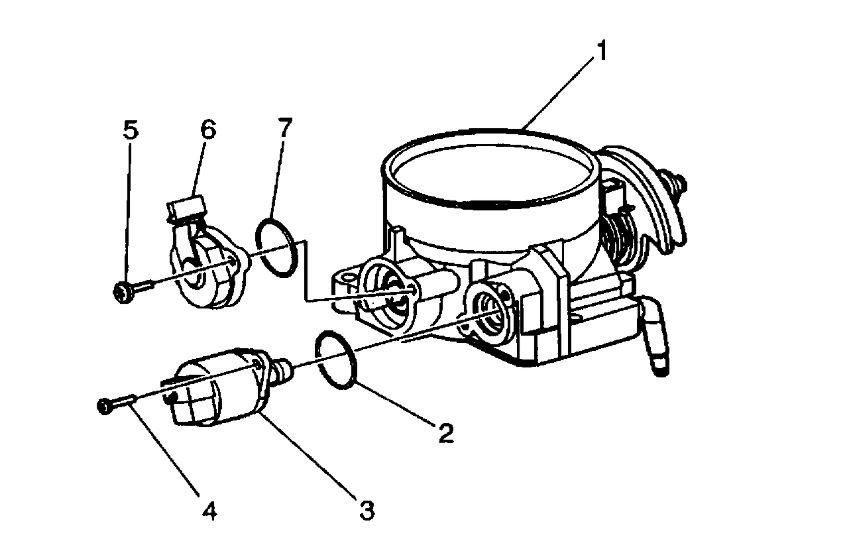 1
5
6
7
2
4
3