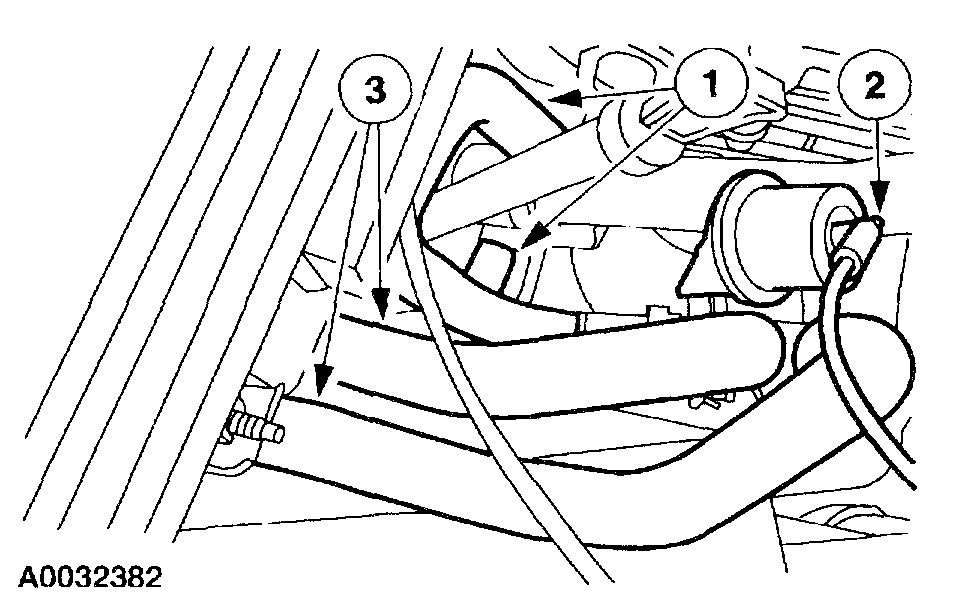 3
1
2
A0032382