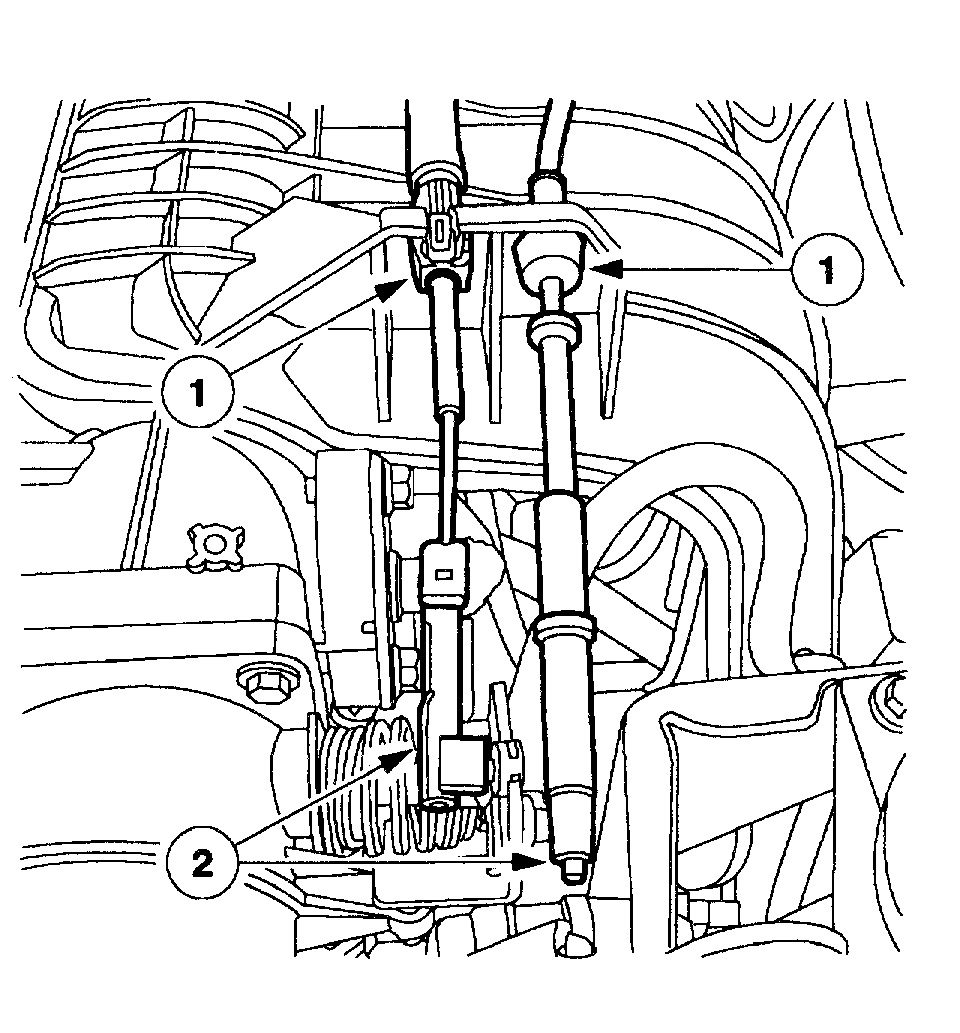 1
1
2