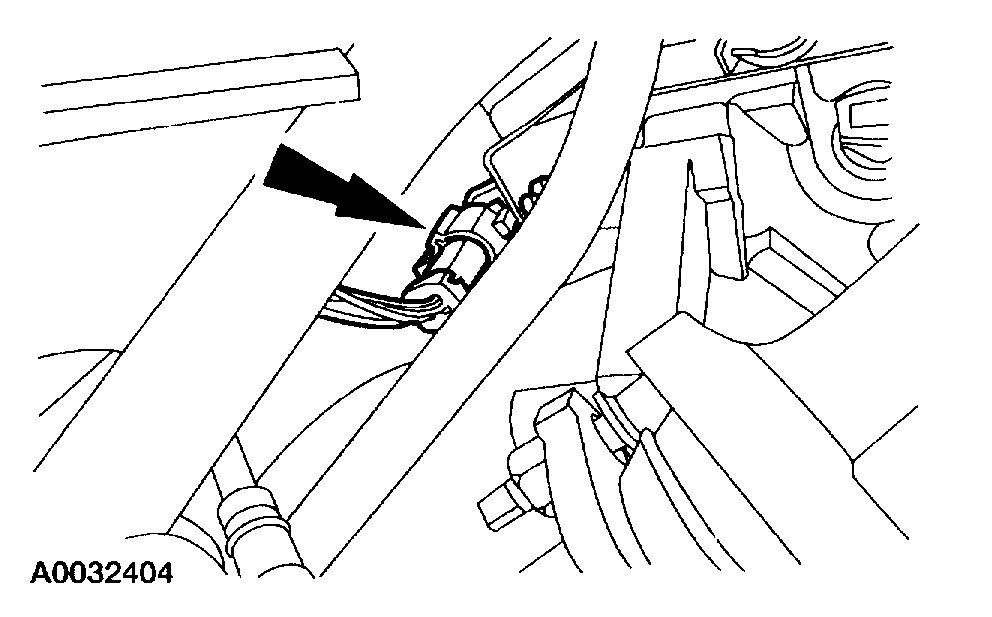 A0032404