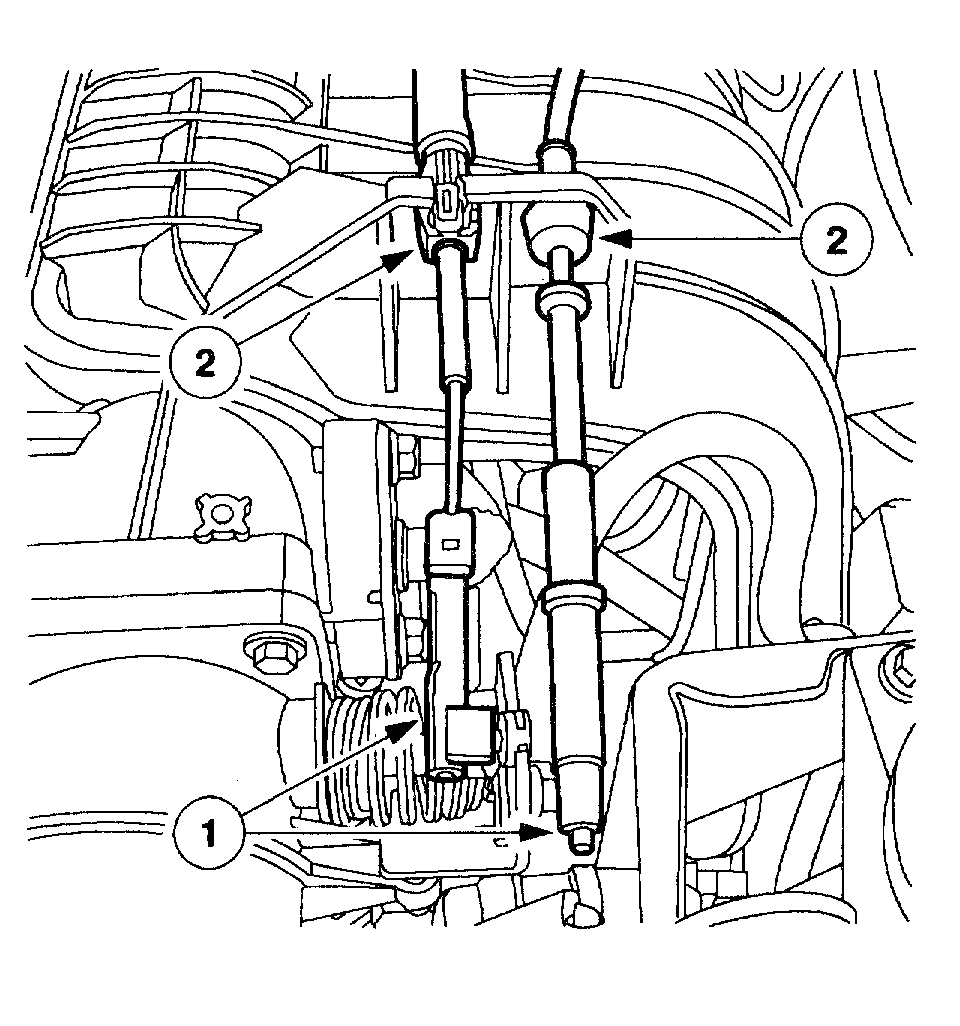 2

2

1