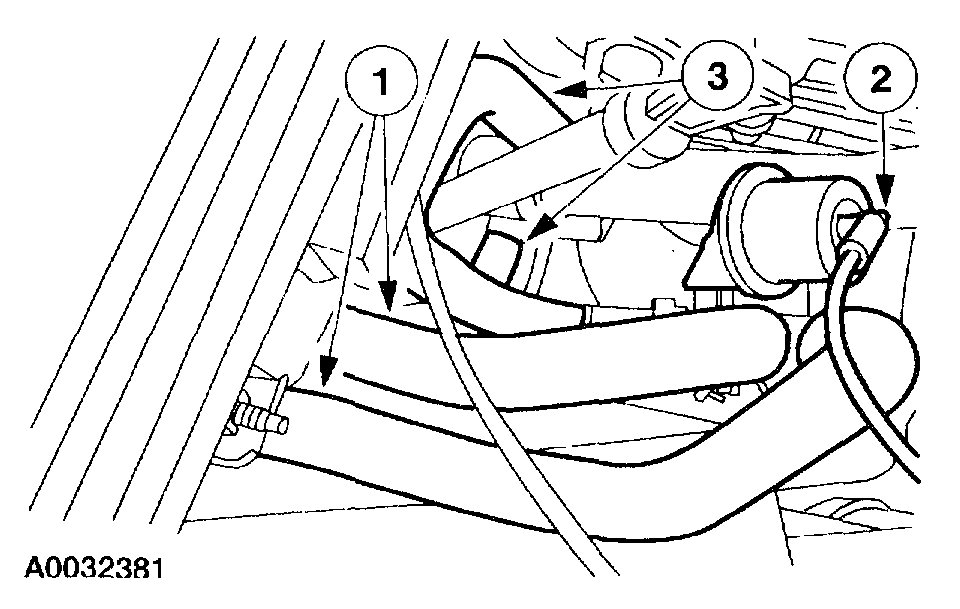 1
3
2
A0032381