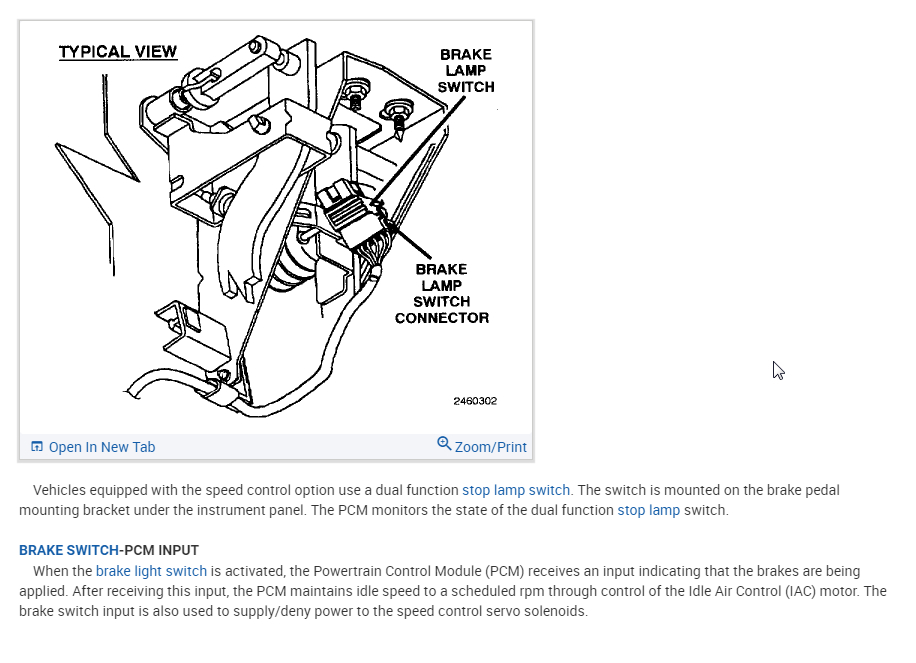 TYPICAL VIEW

BRAKE LAMP SWITCH

BRAKE LAMP SWITCH CONNECTOR

2460302

Open In New Tab

Zoom/Print

Vehicles equipped with the speed control option use a dual function stop lamp switch. The switch is mounted on the brake pedal mounting bracket under the instrument panel. The PCM monitors the state of the dual function stop lamp switch.

BRAKE SWITCH-PCM INPUT

When the brake light switch is activated, the Powertrain Control Module (PCM) receives an input indicating that the brakes are being applied. After receiving this input, the PCM maintains idle speed to a scheduled rpm through control of the Idle Air Control (IAC) motor. The brake switch input is also used to supply/deny power to the speed control servo solenoids.