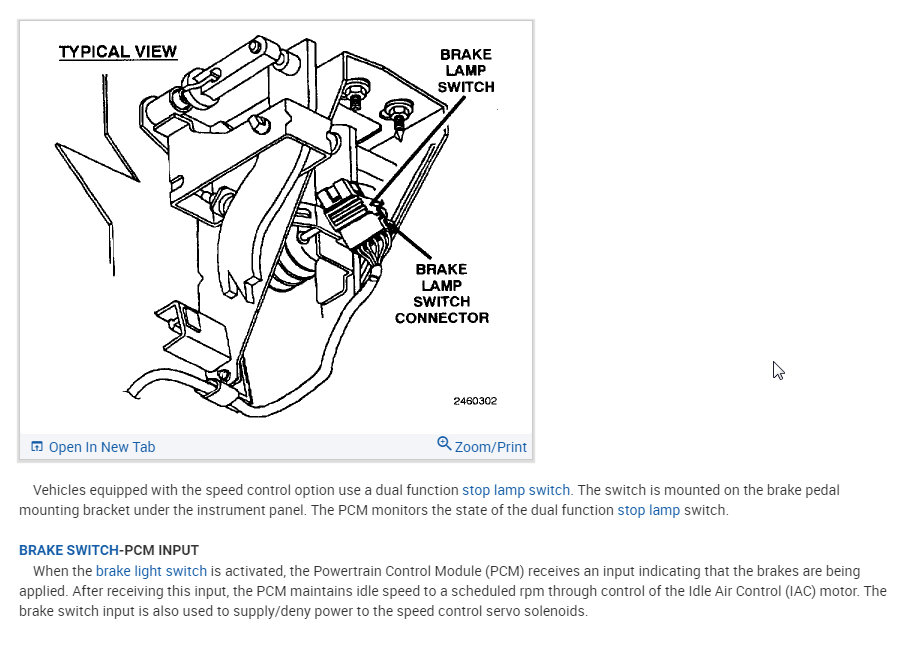 TYPICAL VIEW

BRAKE LAMP SWITCH

BRAKE LAMP SWITCH CONNECTOR

2460302

Open In New Tab

Zoom/Print

Vehicles equipped with the speed control option use a dual function stop lamp switch. The switch is mounted on the brake pedal mounting bracket under the instrument panel. The PCM monitors the state of the dual function stop lamp switch.

BRAKE SWITCH-PCM INPUT

When the brake light switch is activated, the Powertrain Control Module (PCM) receives an input indicating that the brakes are being applied. After receiving this input, the PCM maintains idle speed to a scheduled rpm through control of the Idle Air Control (IAC) motor. The brake switch input is also used to supply/deny power to the speed control servo solenoids.