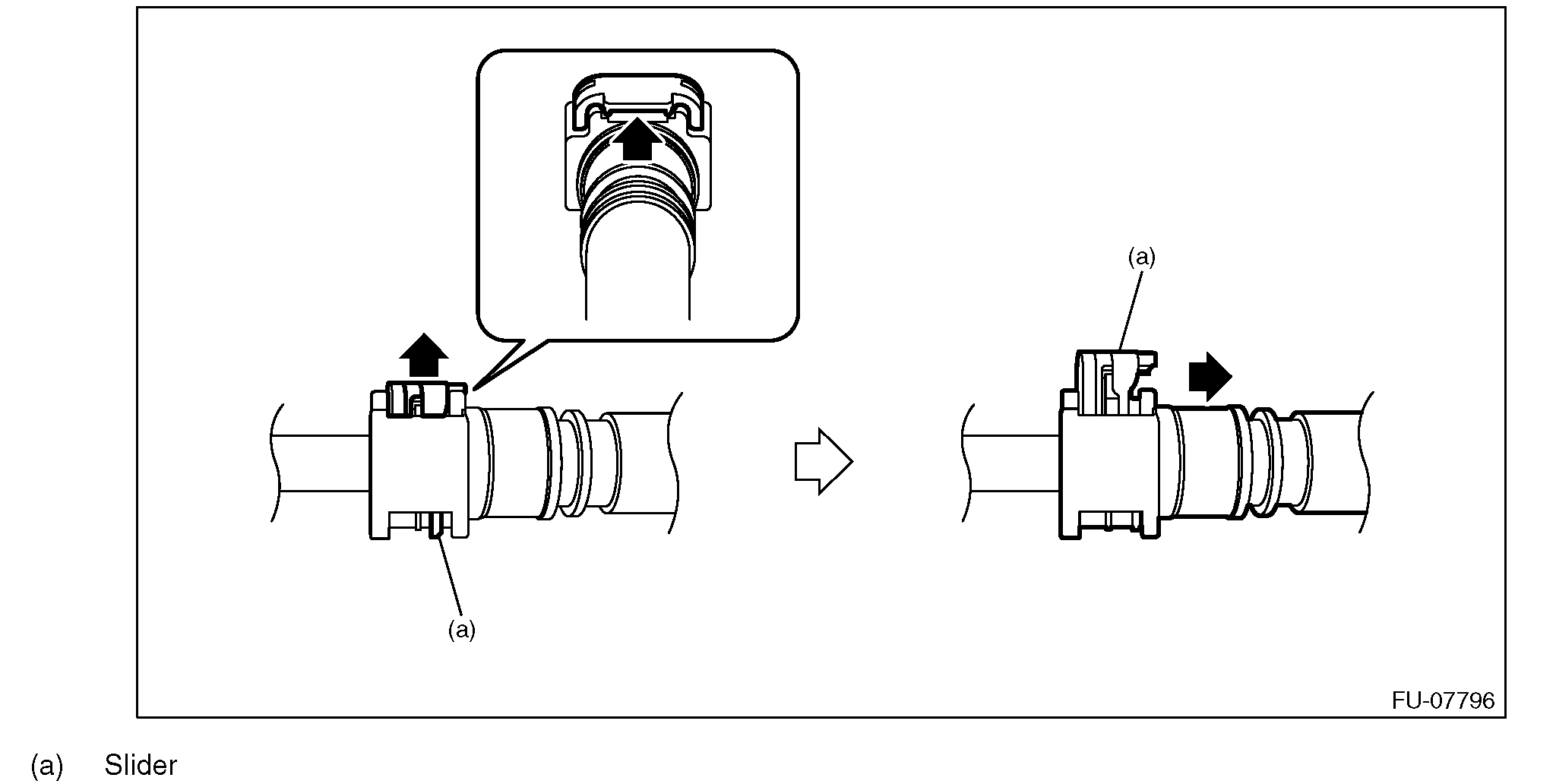 (a)

(a)

FU-07796

(a) Slider