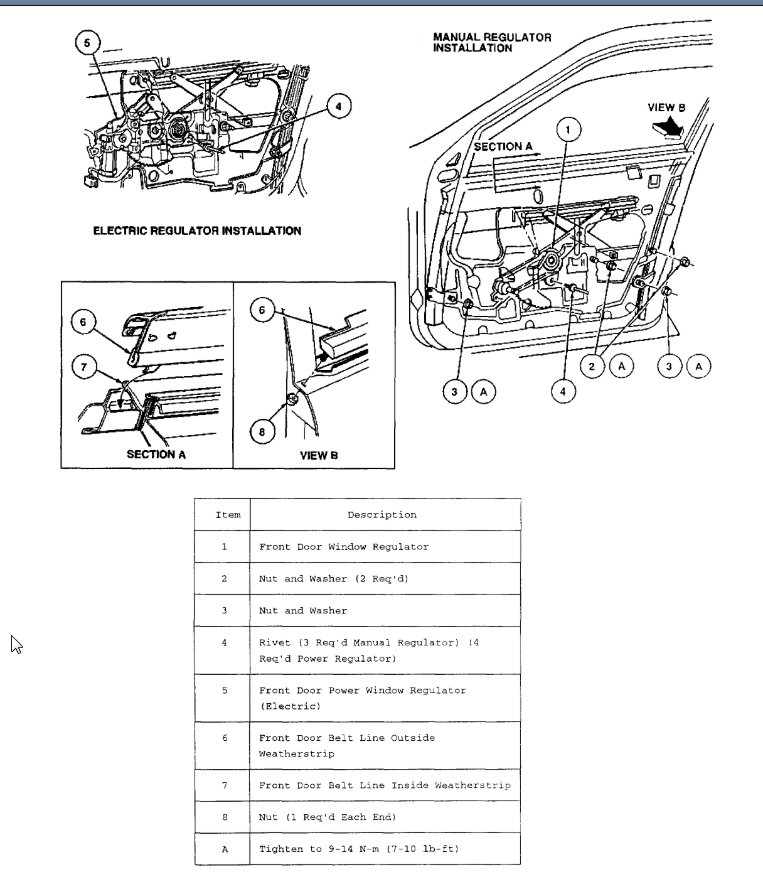 5

4

ELECTRIC REGULATOR INSTALLATION

MANUAL REGULATOR INSTALLATION

VIEW B

SECTION A

1

3 A

4

2 A

3 A

6

7

SECTION A

6

8

VIEW B

| Item | Description |
|---|---|
| 1 | Front Door Window Regulator |
| 2 | Nut and Washer (2 Req'd) |
| 3 | Nut and Washer |
| 4 | Rivet (3 Req'd Manual Regulator) (4 Req'd Power Regulator) |
| 5 | Front Door Power Window Regulator (Electric) |
| 6 | Front Door Belt Line Outside Weatherstrip |
| 7 | Front Door Belt Line Inside Weatherstrip |
| 8 | Nut (1 Req'd Each End) |
| A | Tighten to 9-14 N-m (7-10 lb-ft) |