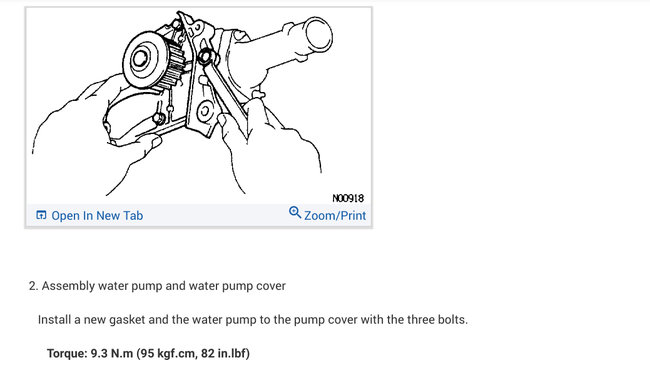 N00918

Open In New Tab

Zoom/Print

2. Assembly water pump and water pump cover

Install a new gasket and the water pump to the pump cover with the three bolts.

Torque: 9.3 N.m (95 kgf.cm, 82 in.lbf)