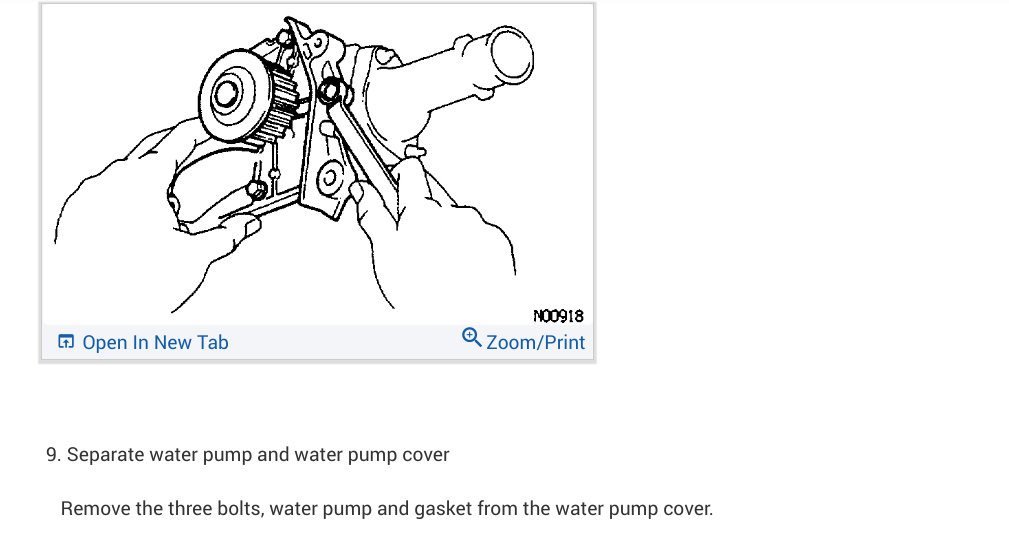 N00918

Open In New Tab

Zoom/Print

9. Separate water pump and water pump cover

Remove the three bolts, water pump and gasket from the water pump cover.