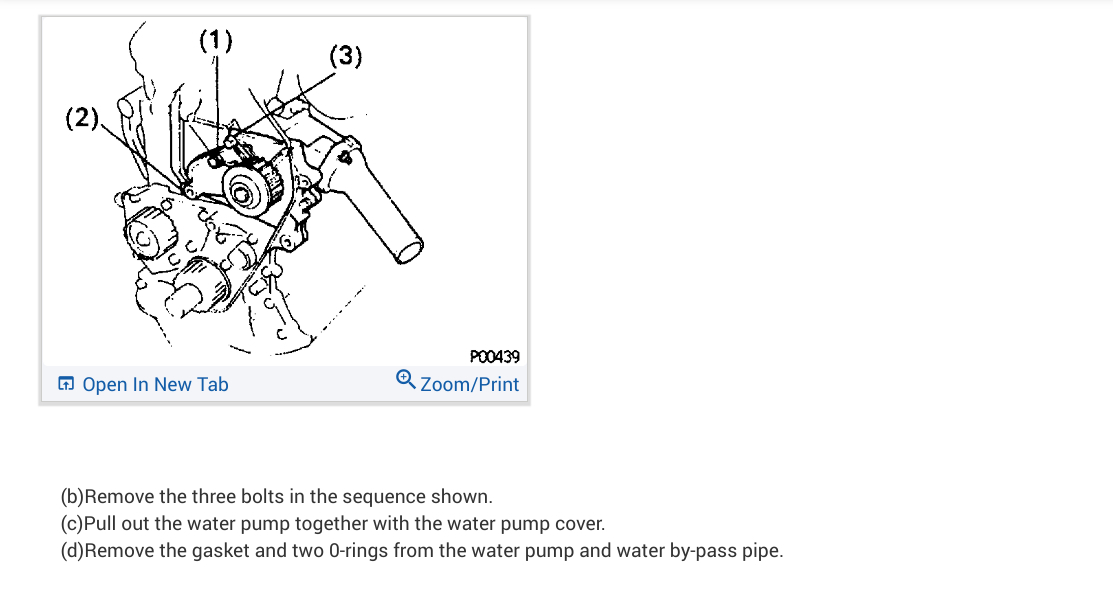 (1)
(3)
(2)
P00439
Open In New Tab
Zoom/Print

(b)Remove the three bolts in the sequence shown.
(c)Pull out the water pump together with the water pump cover.
(d)Remove the gasket and two 0-rings from the water pump and water by-pass pipe.