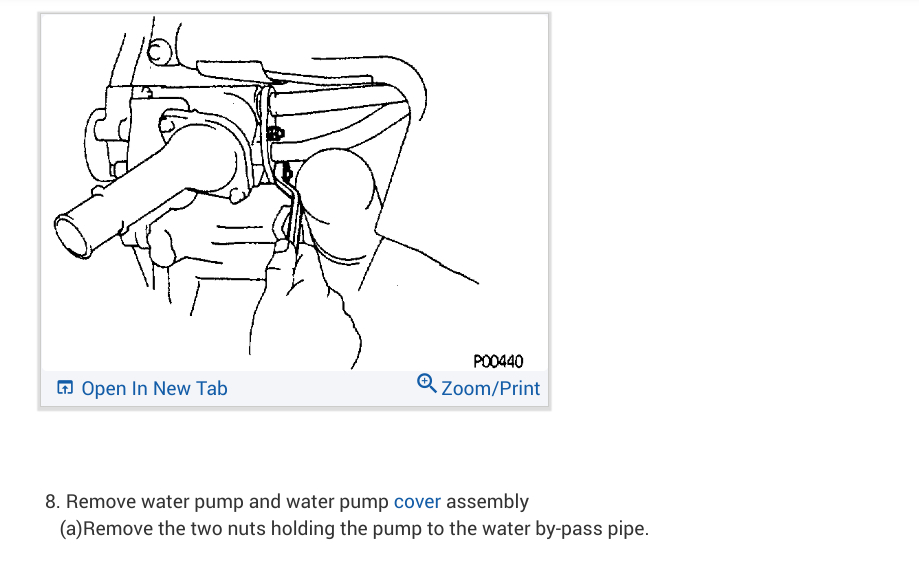 P00440

Open In New Tab

Zoom/Print

8. Remove water pump and water pump cover assembly

(a)Remove the two nuts holding the pump to the water by-pass pipe.