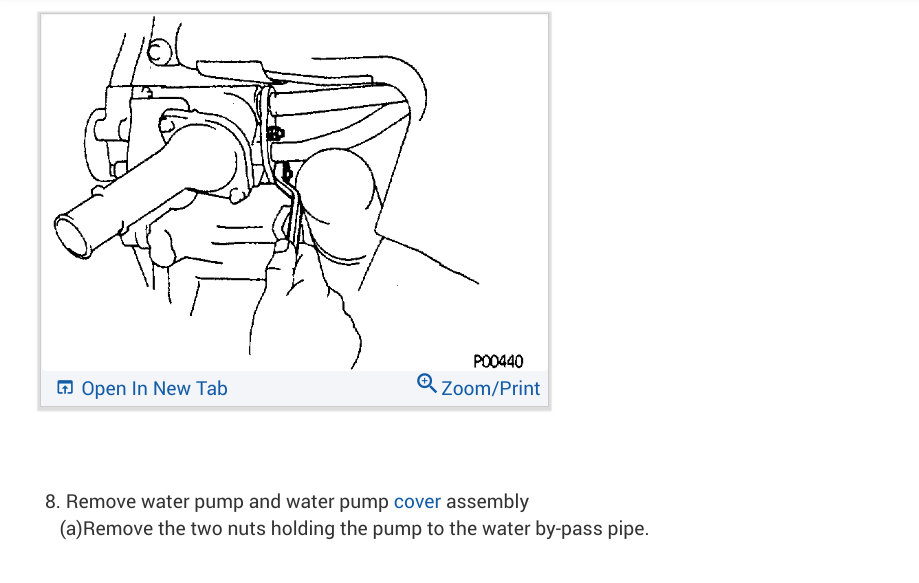 P00440

Open In New Tab

Zoom/Print

8. Remove water pump and water pump cover assembly
(a)Remove the two nuts holding the pump to the water by-pass pipe.