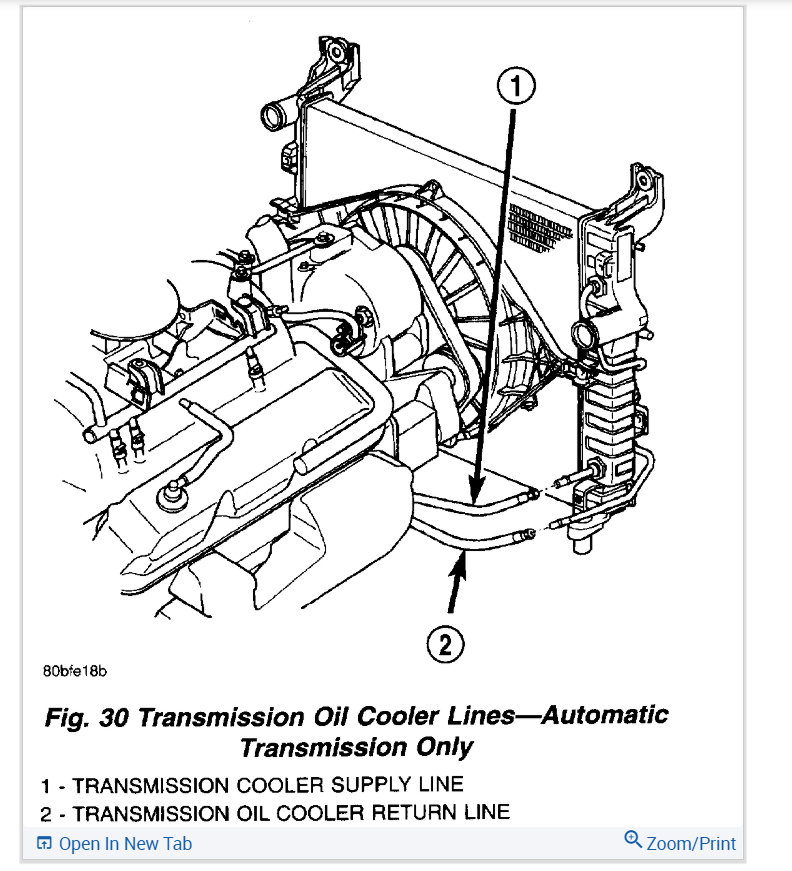 1

2

80bfe18b

Fig. 30 Transmission Oil Cooler Lines—Automatic Transmission Only

1 - TRANSMISSION COOLER SUPPLY LINE
2 - TRANSMISSION OIL COOLER RETURN LINE

Open In New Tab

Zoom/Print