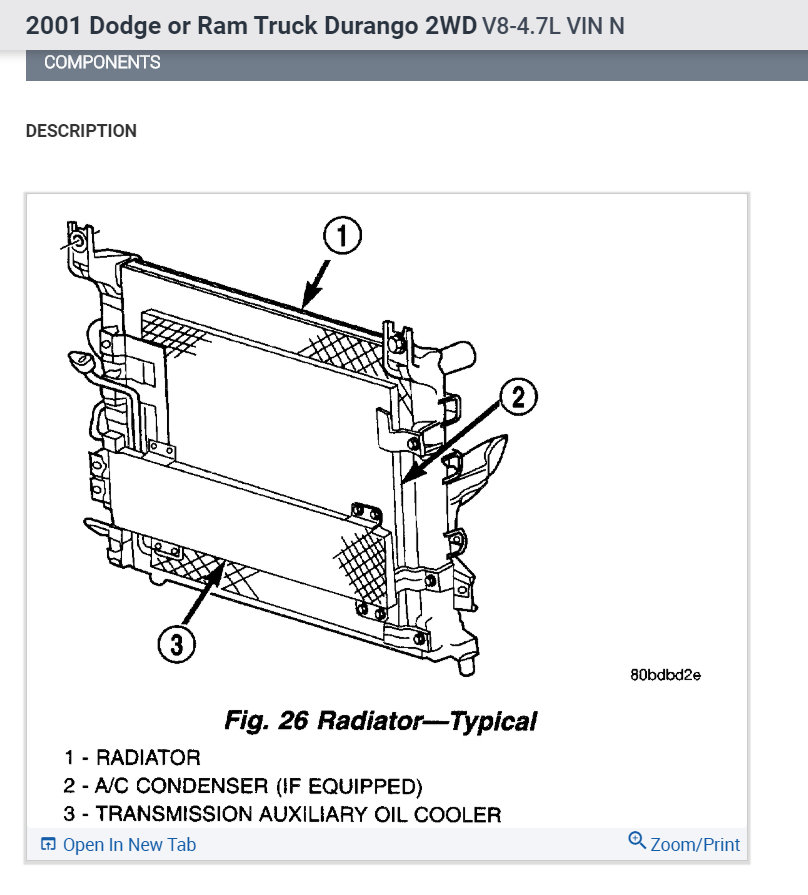 2001 Dodge or Ram Truck Durango 2WD V8-4.7L VIN N

COMPONENTS

DESCRIPTION

1

2

3

80bdbd2e

Fig. 26 Radiator—Typical

1 - RADIATOR
2 - A/C CONDENSER (IF EQUIPPED)
3 - TRANSMISSION AUXILIARY OIL COOLER

Open In New Tab

Zoom/Print