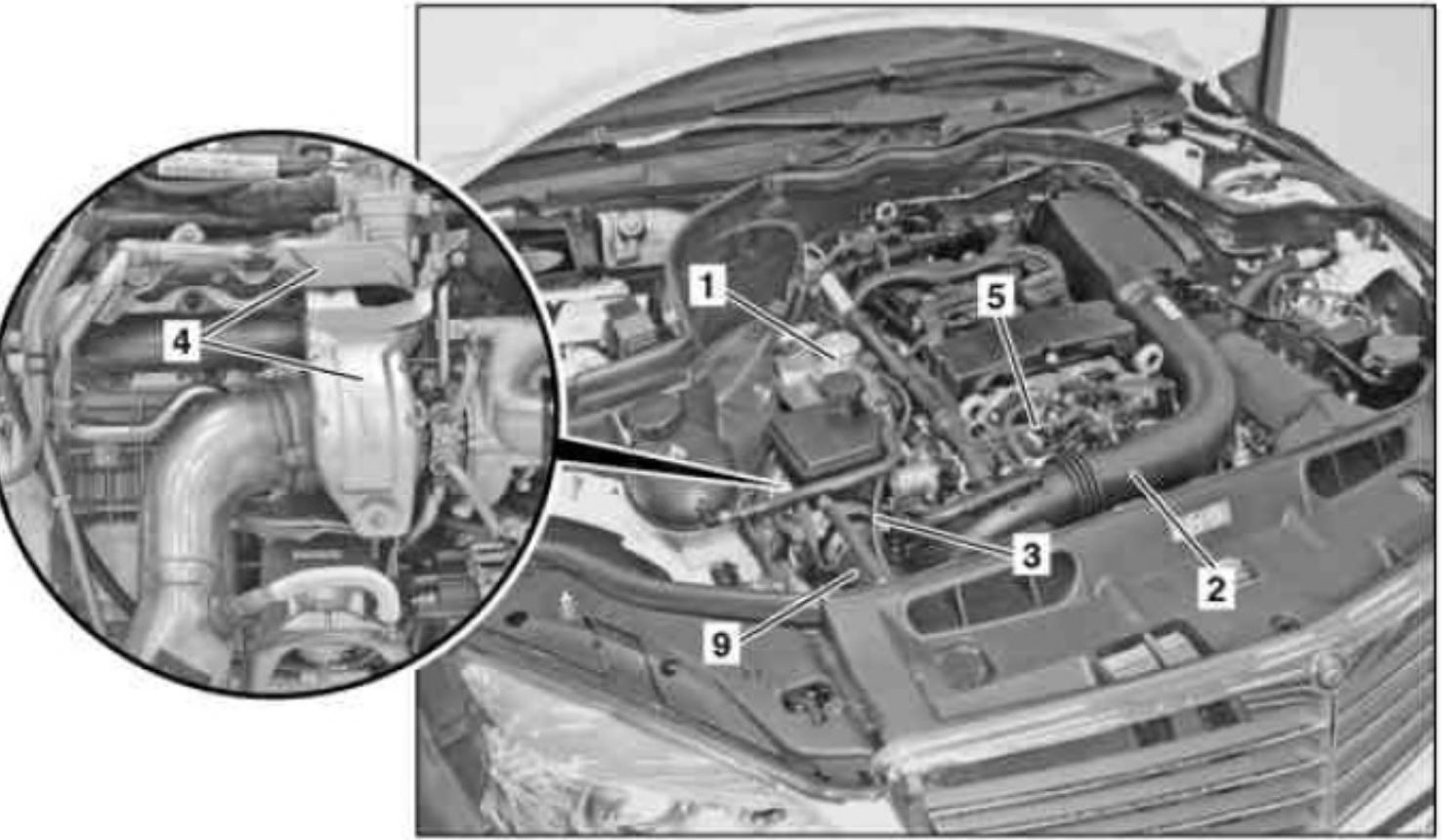 4
1
5
3
2
9