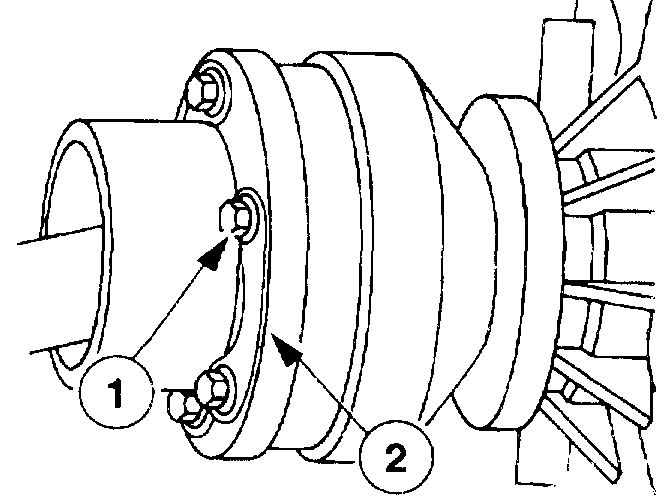 1

2