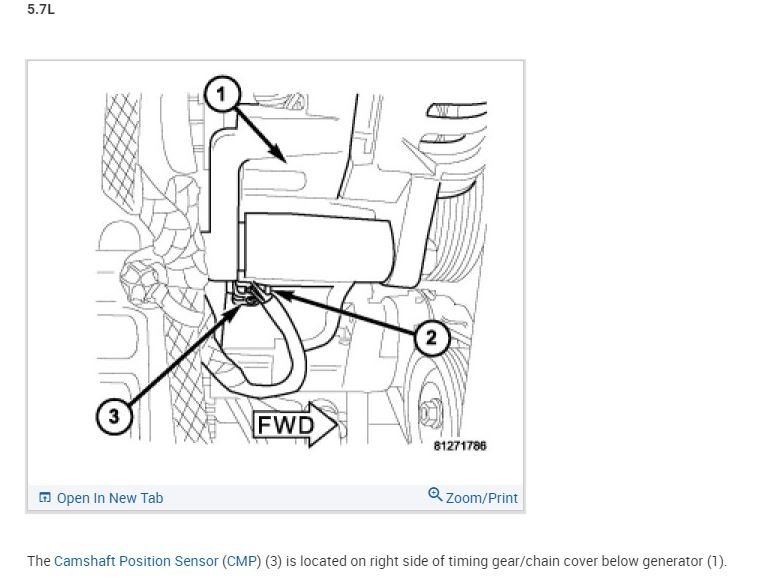 5.7L

1
2
3
FWD
81271786

Open In New Tab
Zoom/Print

The Camshaft Position Sensor (CMP) (3) is located on right side of timing gear/chain cover below generator (1).