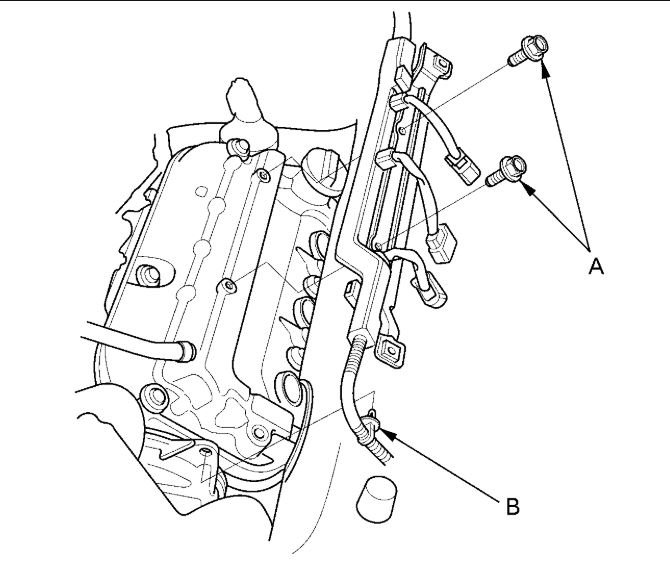 A

B