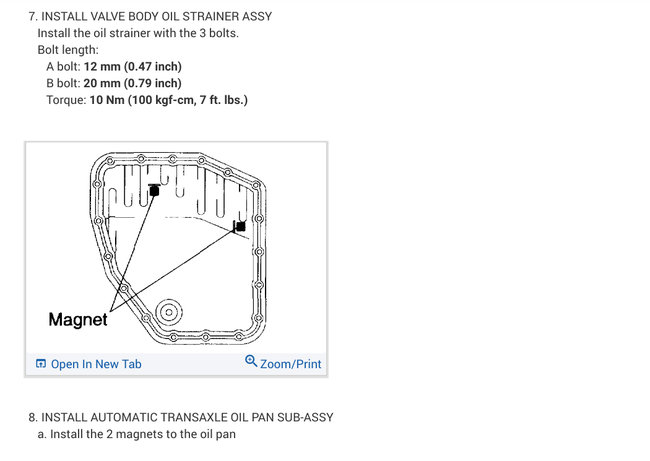 7. INSTALL VALVE BODY OIL STRAINER ASSY
Install the oil strainer with the 3 bolts.
Bolt length:
A bolt: 12 mm (0.47 inch)
B bolt: 20 mm (0.79 inch)
Torque: 10 Nm (100 kgf-cm, 7 ft. lbs.)

Magnet

Open In New Tab

Zoom/Print

8. INSTALL AUTOMATIC TRANSAXLE OIL PAN SUB-ASSY
a. Install the 2 magnets to the oil pan