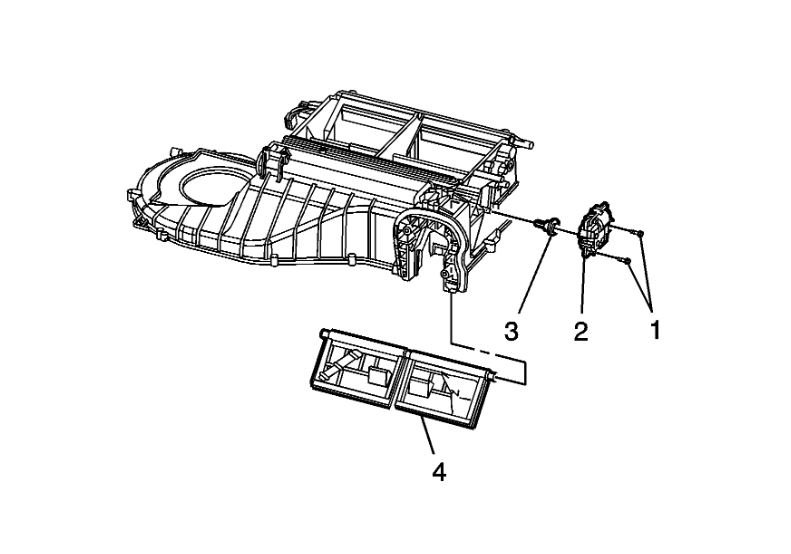 3
2
1
4