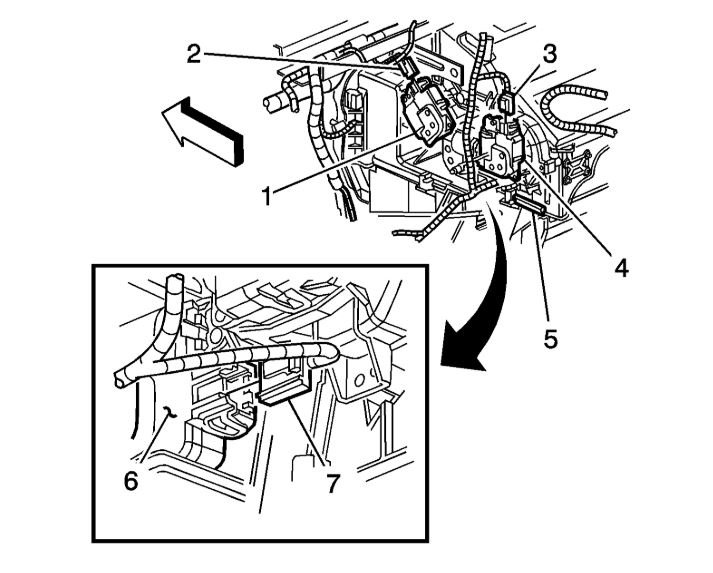 2
3
1
4
5
6
7