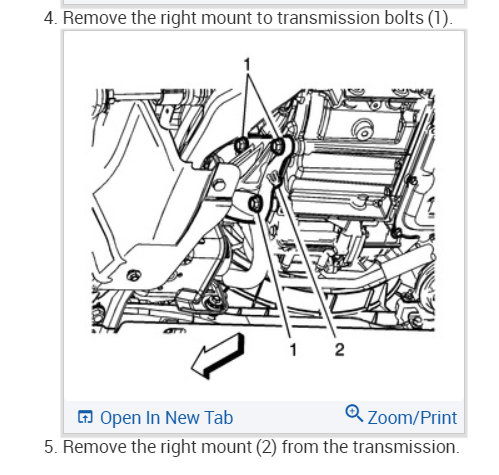 4. Remove the right mount to transmission bolts (1).

1

1 2

Open In New Tab

Zoom/Print

5. Remove the right mount (2) from the transmission.