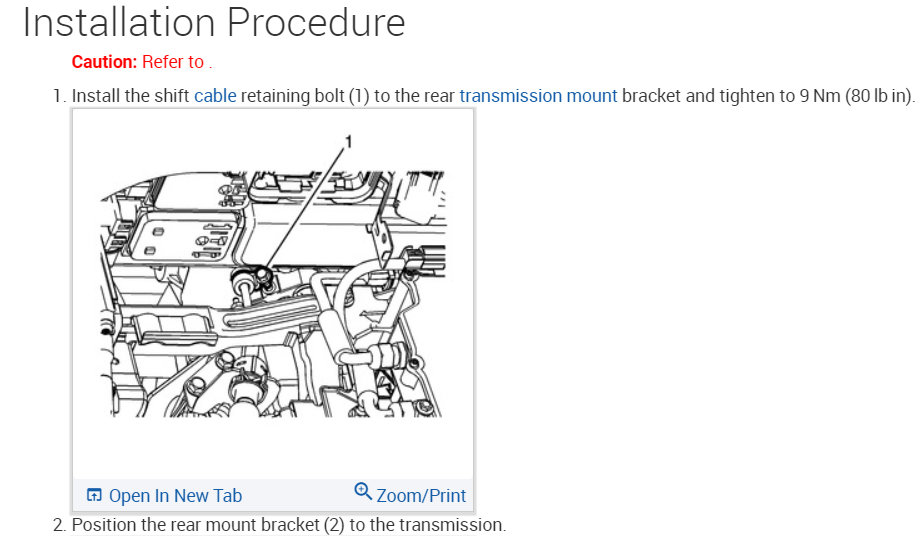 Installation Procedure

Caution: Refer to .

1. Install the shift cable retaining bolt (1) to the rear transmission mount bracket and tighten to 9 Nm (80 lb in).

1

Open In New Tab

Zoom/Print

2. Position the rear mount bracket (2) to the transmission.