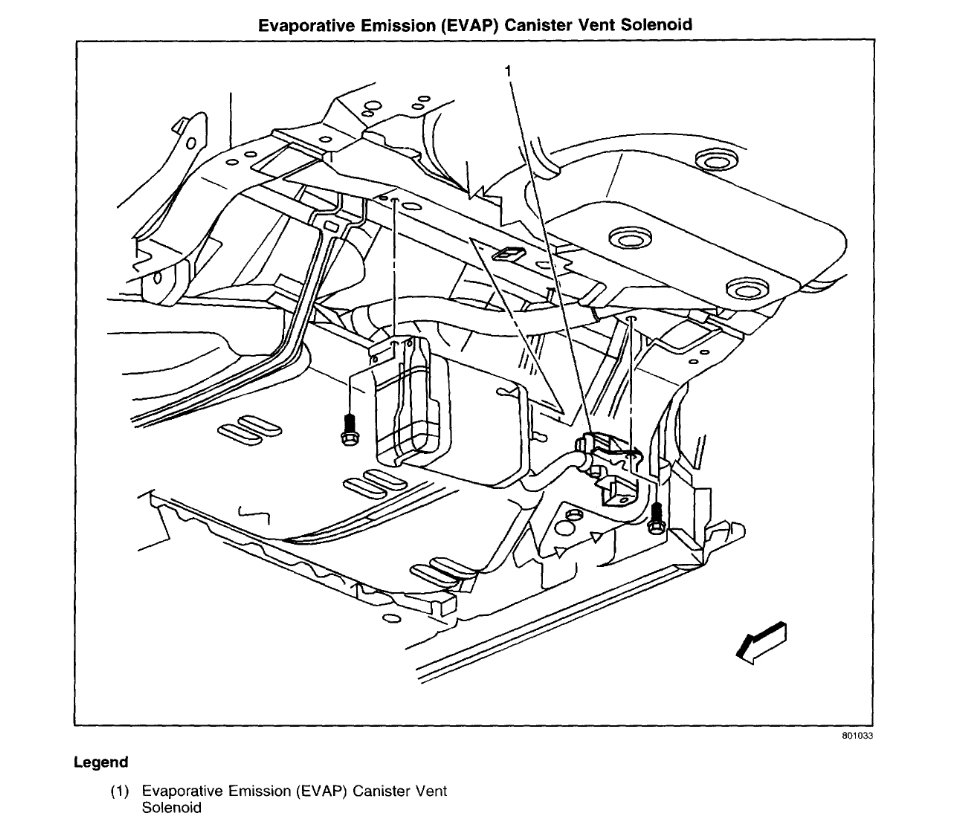 Evaporative Emission (EVAP) Canister Vent Solenoid

1

801033

Legend

(1) Evaporative Emission (EVAP) Canister Vent Solenoid