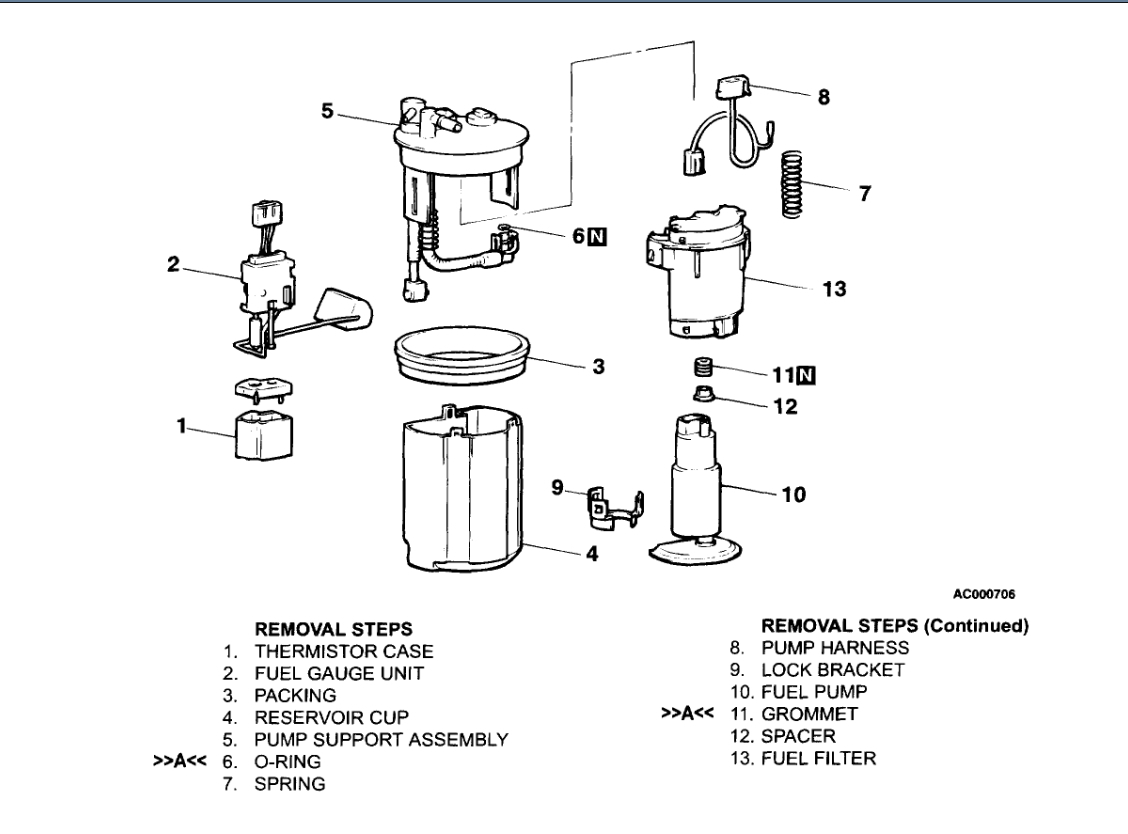 5

8

7

6 N

2

13

3

11 N

12

1

9

10

4

AC000706

REMOVAL STEPS
1. THERMISTOR CASE
2. FUEL GAUGE UNIT
3. PACKING
4. RESERVOIR CUP
5. PUMP SUPPORT ASSEMBLY
>>A<< 6. O-RING
7. SPRING

REMOVAL STEPS (Continued)
8. PUMP HARNESS
9. LOCK BRACKET
10. FUEL PUMP
>>A<< 11. GROMMET
12. SPACER
13. FUEL FILTER