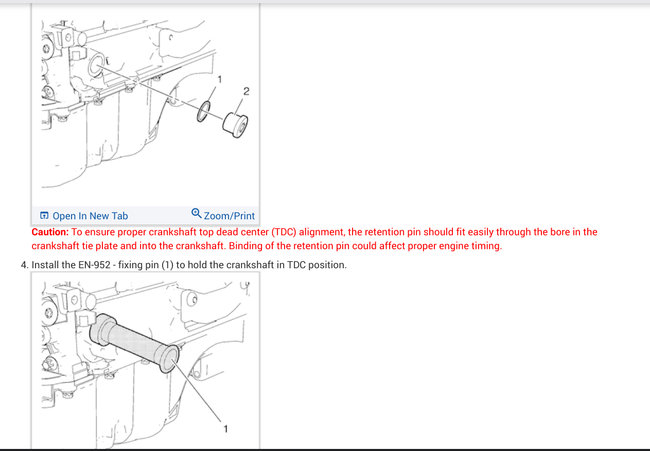 1

2

Open In New Tab

Zoom/Print

Caution: To ensure proper crankshaft top dead center (TDC) alignment, the retention pin should fit easily through the bore in the crankshaft tie plate and into the crankshaft. Binding of the retention pin could affect proper engine timing.

4. Install the EN-952 - fixing pin (1) to hold the crankshaft in TDC position.

1