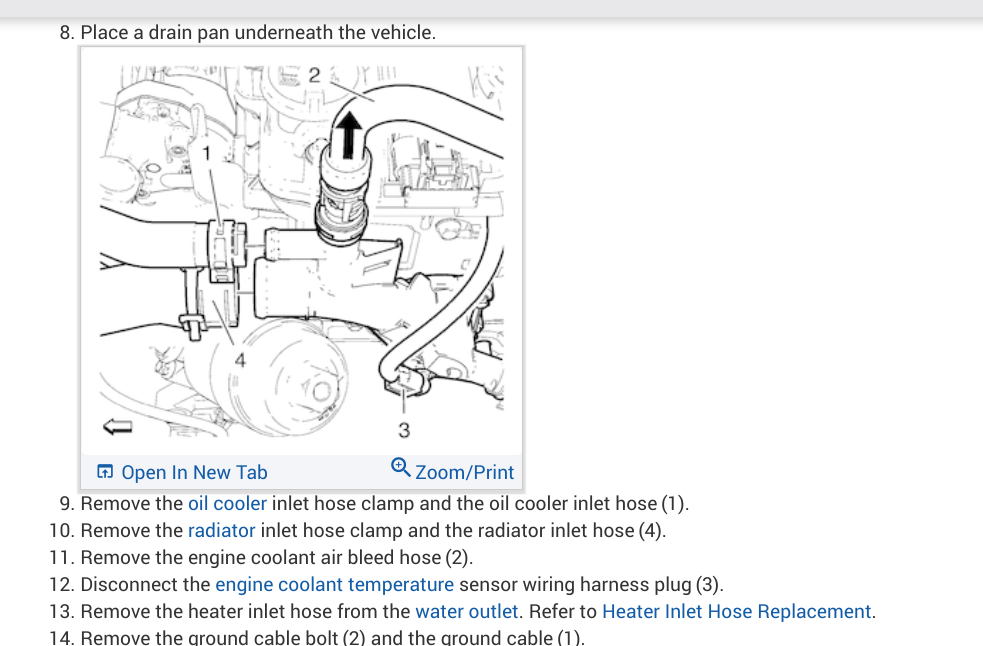 8. Place a drain pan underneath the vehicle.

2
1
4
3

Open In New Tab
Zoom/Print

9. Remove the oil cooler inlet hose clamp and the oil cooler inlet hose (1).
10. Remove the radiator inlet hose clamp and the radiator inlet hose (4).
11. Remove the engine coolant air bleed hose (2).
12. Disconnect the engine coolant temperature sensor wiring harness plug (3).
13. Remove the heater inlet hose from the water outlet. Refer to Heater Inlet Hose Replacement.
14. Remove the ground cable bolt (2) and the ground cable (1).