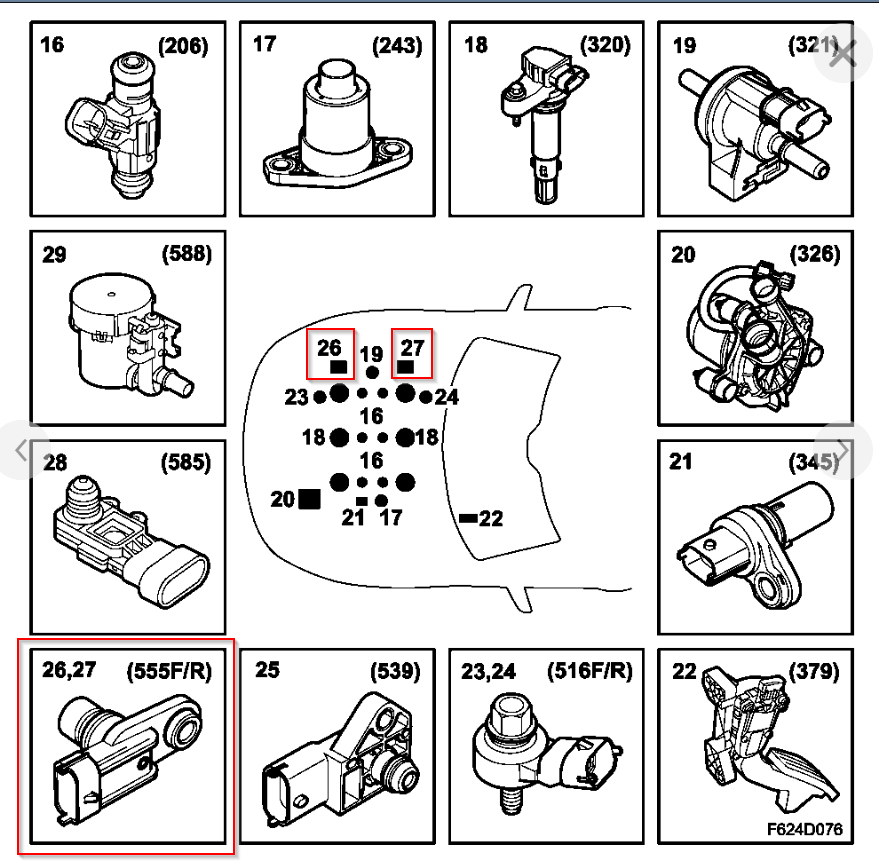 16 (206)

17 (243)

18 (320)

19 (321)

29 (588)

20 (326)

26 19 27
23 24
16
18 18
16
20 21 17
22

28 (585)

21 (345)

26,27 (555F/R)

25 (539)

23,24 (516F/R)

22 (379)

F624D076