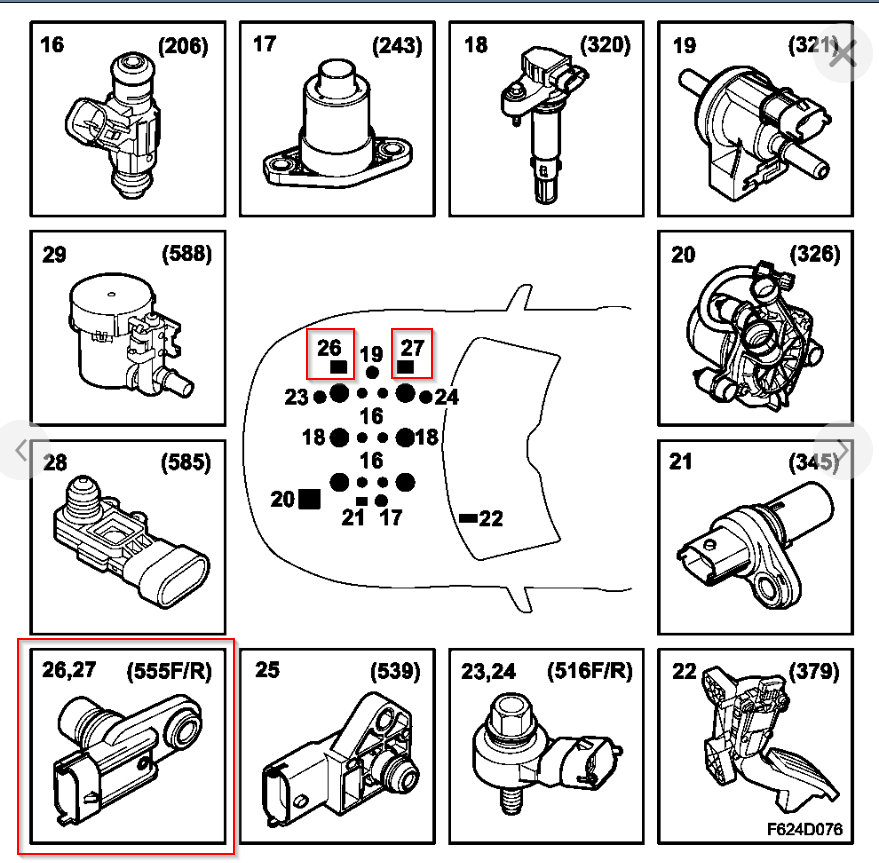 16 (206)

17 (243)

18 (320)

19 (321)

29 (588)

20 (326)

26 19 27
23 24
16
18 18
16
20
21 17
22

28 (585)

21 (345)

26,27 (555F/R)

25 (539)

23,24 (516F/R)

22 (379)

F624D076