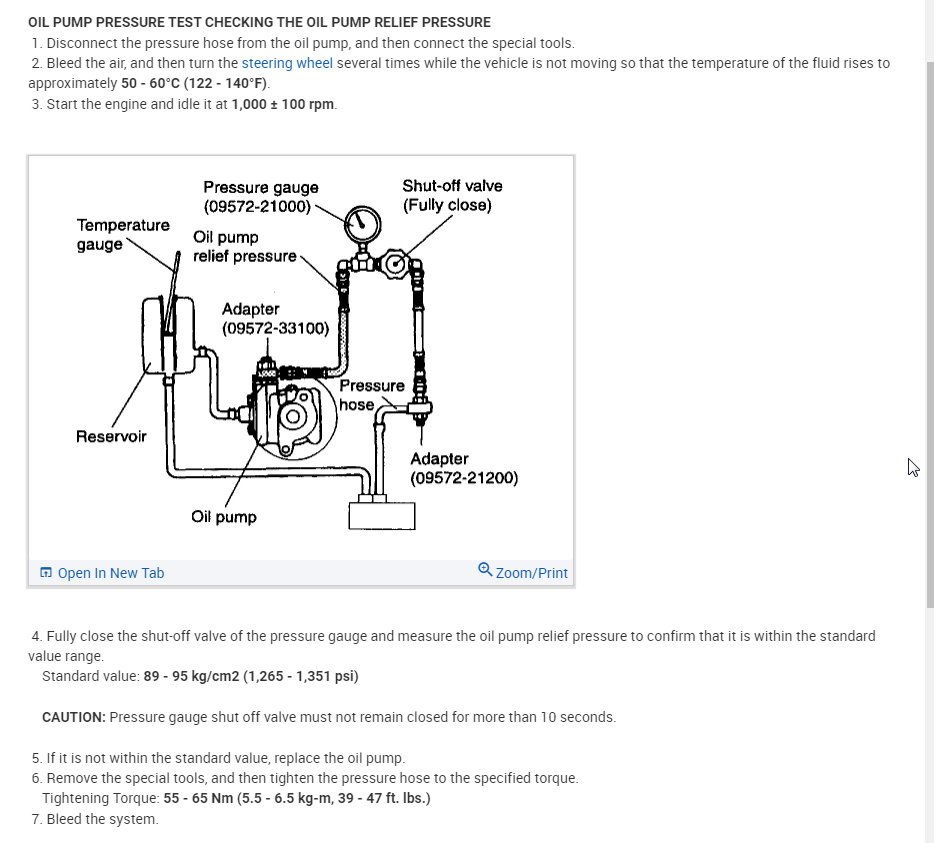 OIL PUMP PRESSURE TEST CHECKING THE OIL PUMP RELIEF PRESSURE
1. Disconnect the pressure hose from the oil pump, and then connect the special tools.
2. Bleed the air, and then turn the steering wheel several times while the vehicle is not moving so that the temperature of the fluid rises to approximately 50 - 60°C (122 - 140°F).
3. Start the engine and idle it at 1,000 ± 100 rpm.

Pressure gauge (09572-21000)
Shut-off valve (Fully close)
Temperature gauge
Oil pump relief pressure
Adapter (09572-33100)
Pressure hose
Reservoir
Adapter (09572-21200)
Oil pump

Open In New Tab
Zoom/Print

4. Fully close the shut-off valve of the pressure gauge and measure the oil pump relief pressure to confirm that it is within the standard value range.
Standard value: 89 - 95 kg/cm2 (1,265 - 1,351 psi)

CAUTION: Pressure gauge shut off valve must not remain closed for more than 10 seconds.

5. If it is not within the standard value, replace the oil pump.
6. Remove the special tools, and then tighten the pressure hose to the specified torque.
Tightening Torque: 55 - 65 Nm (5.5 - 6.5 kg-m, 39 - 47 ft. lbs.)
7. Bleed the system.