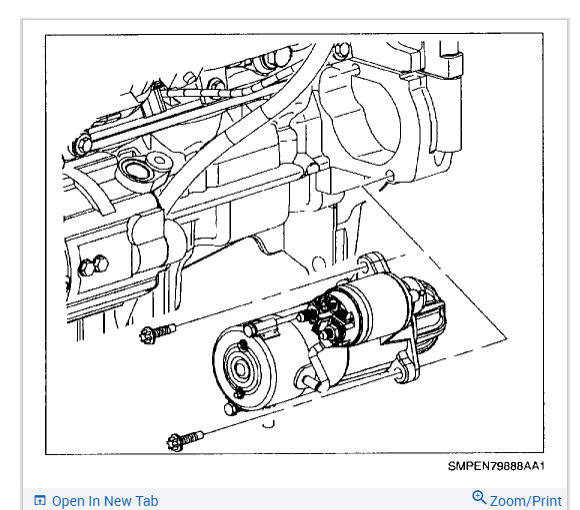 SMPEN79888AA1

Open In New Tab

Zoom/Print