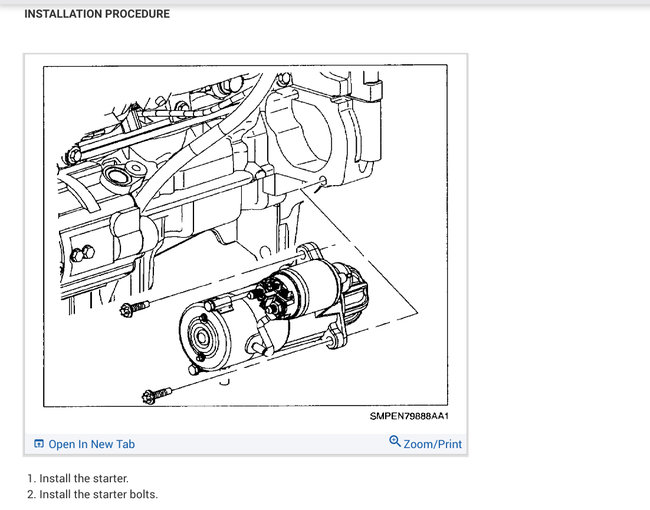 INSTALLATION PROCEDURE

SMPEN79888AA1

Open In New Tab

Zoom/Print

1. Install the starter.
2. Install the starter bolts.