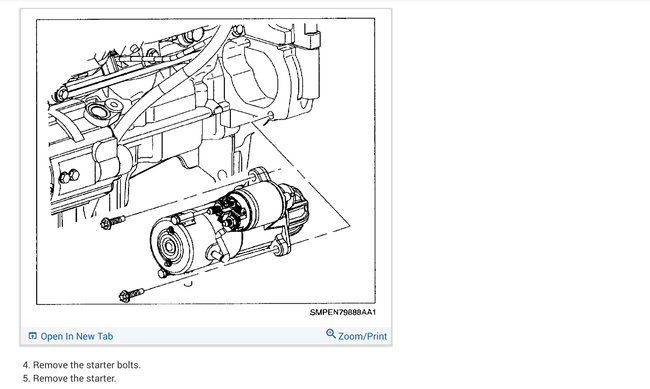 SMPEN79888AA1

Open In New Tab

Zoom/Print

4. Remove the starter bolts.
5. Remove the starter.