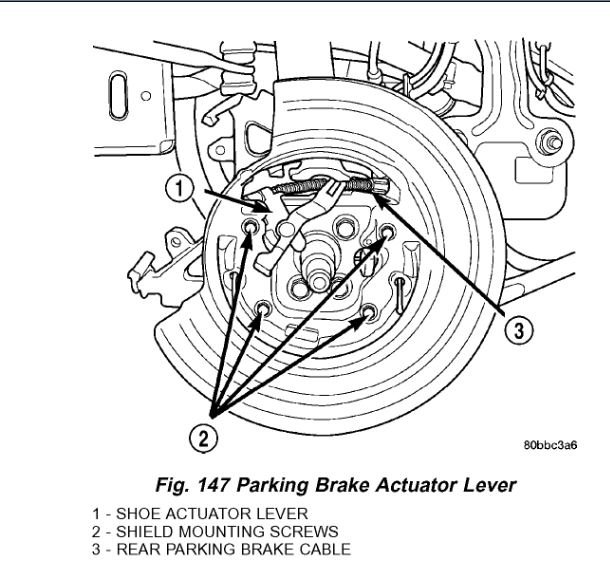 1

3

2

80bbc3a6

Fig. 147 Parking Brake Actuator Lever

1 - SHOE ACTUATOR LEVER
2 - SHIELD MOUNTING SCREWS
3 - REAR PARKING BRAKE CABLE