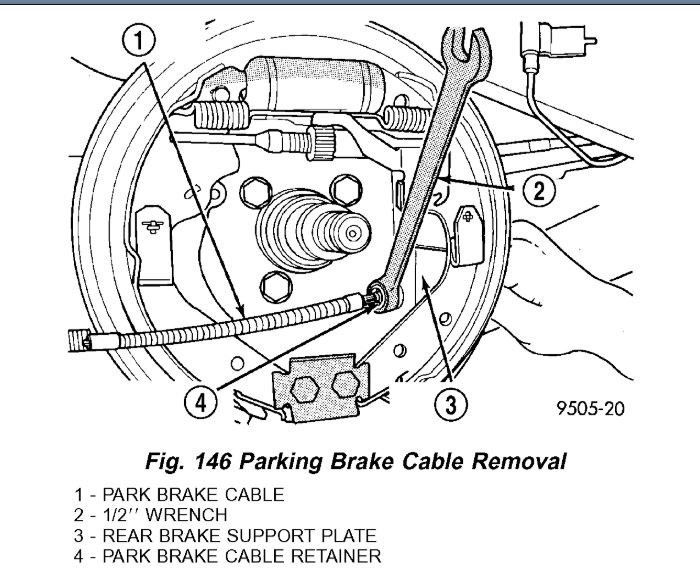 1

2

4

3

9505-20

Fig. 146 Parking Brake Cable Removal

1 - PARK BRAKE CABLE
2 - 1/2'' WRENCH
3 - REAR BRAKE SUPPORT PLATE
4 - PARK BRAKE CABLE RETAINER