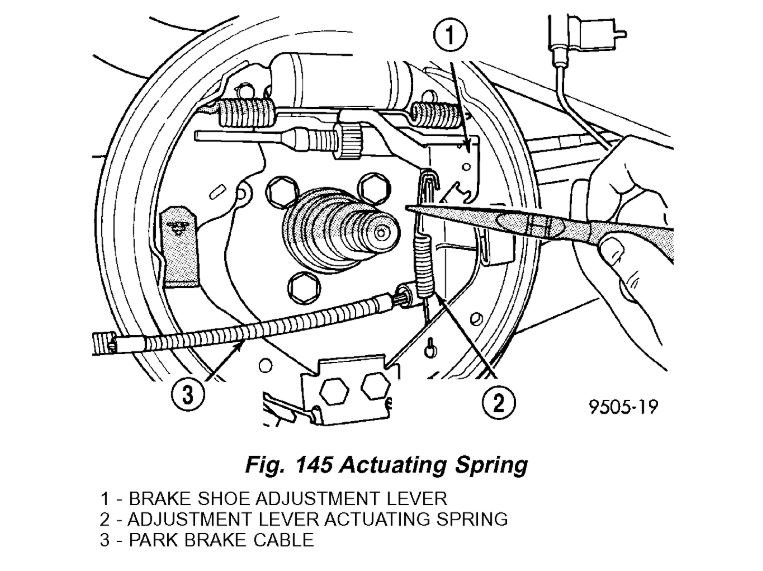 1

3

2

9505-19

Fig. 145 Actuating Spring

1 - BRAKE SHOE ADJUSTMENT LEVER
2 - ADJUSTMENT LEVER ACTUATING SPRING
3 - PARK BRAKE CABLE