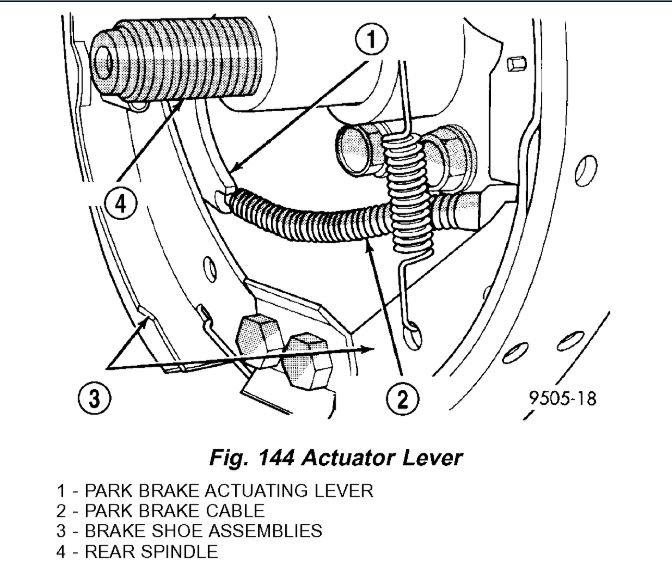 1

4

3

2

9505-18

Fig. 144 Actuator Lever

1 - PARK BRAKE ACTUATING LEVER
2 - PARK BRAKE CABLE
3 - BRAKE SHOE ASSEMBLIES
4 - REAR SPINDLE